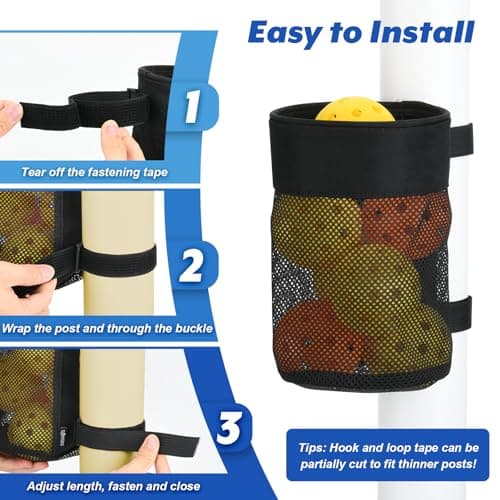 Easy to Install

1

Tear off the fastening tape

2

Wrap the post and through the buckle

3

Adjust length, fasten and close

Tips: Hook and loop tape can be partially cut to fit thinner posts!