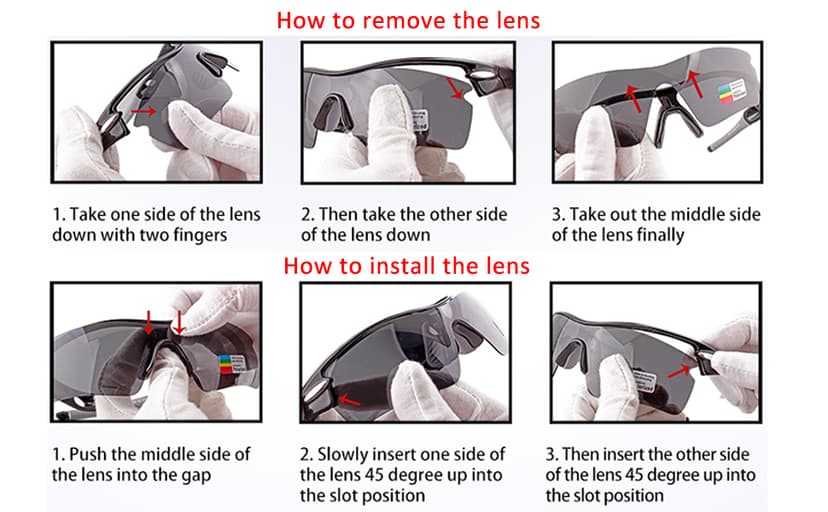 How to remove the lens

1. Take one side of the lens down with two fingers

2. Then take the other side of the lens down

3. Take out the middle side of the lens finally

How to install the lens

1. Push the middle side of the lens into the gap

2. Slowly insert one side of the lens 45 degree up into the slot position

3. Then insert the other side of the lens 45 degree up into the slot position